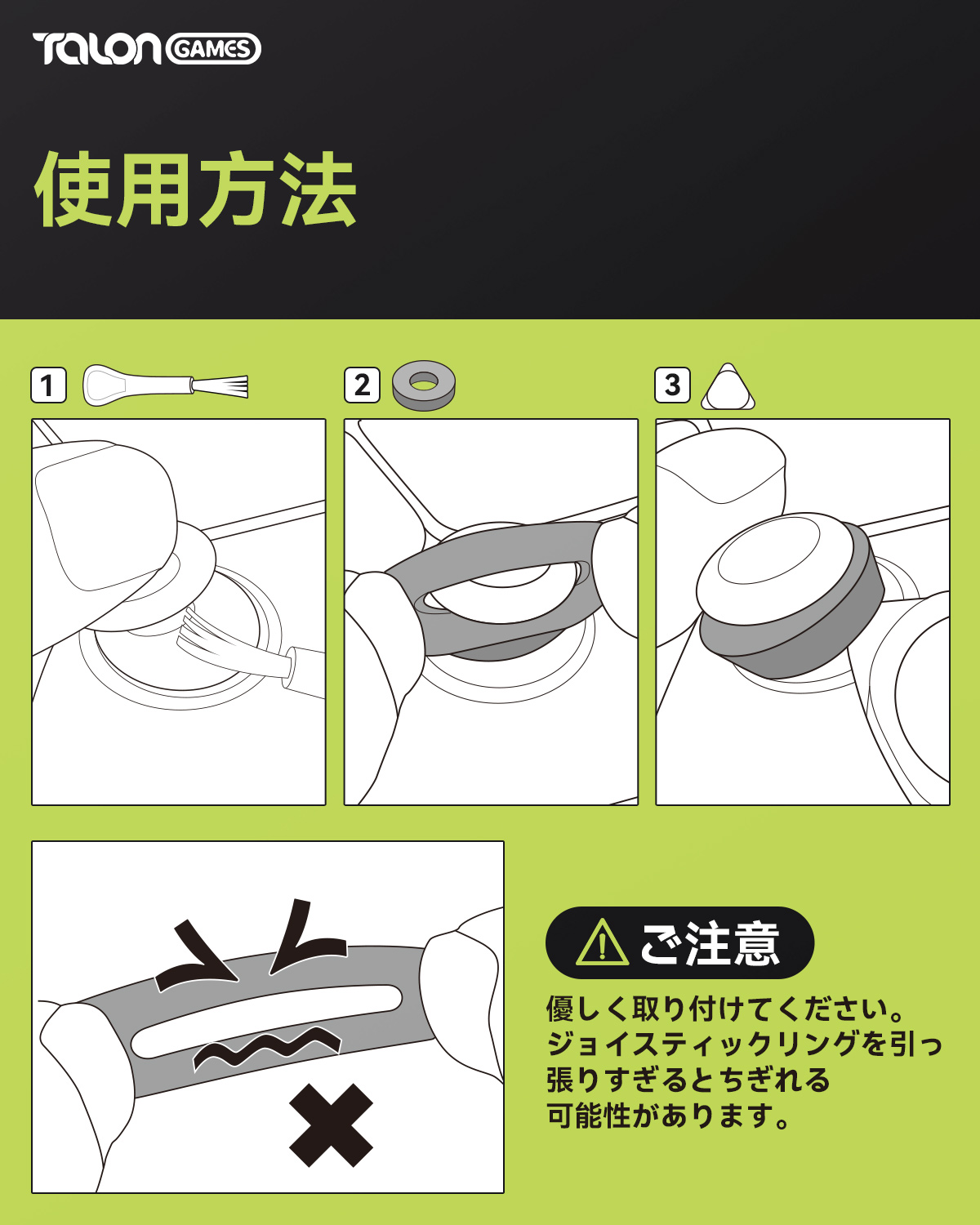 TALON GAMES

使用方法

1

2

3

ご注意

優しく取り付けてください。ジョイスティックリングを引っ張りすぎるとちぎれる可能性があります。