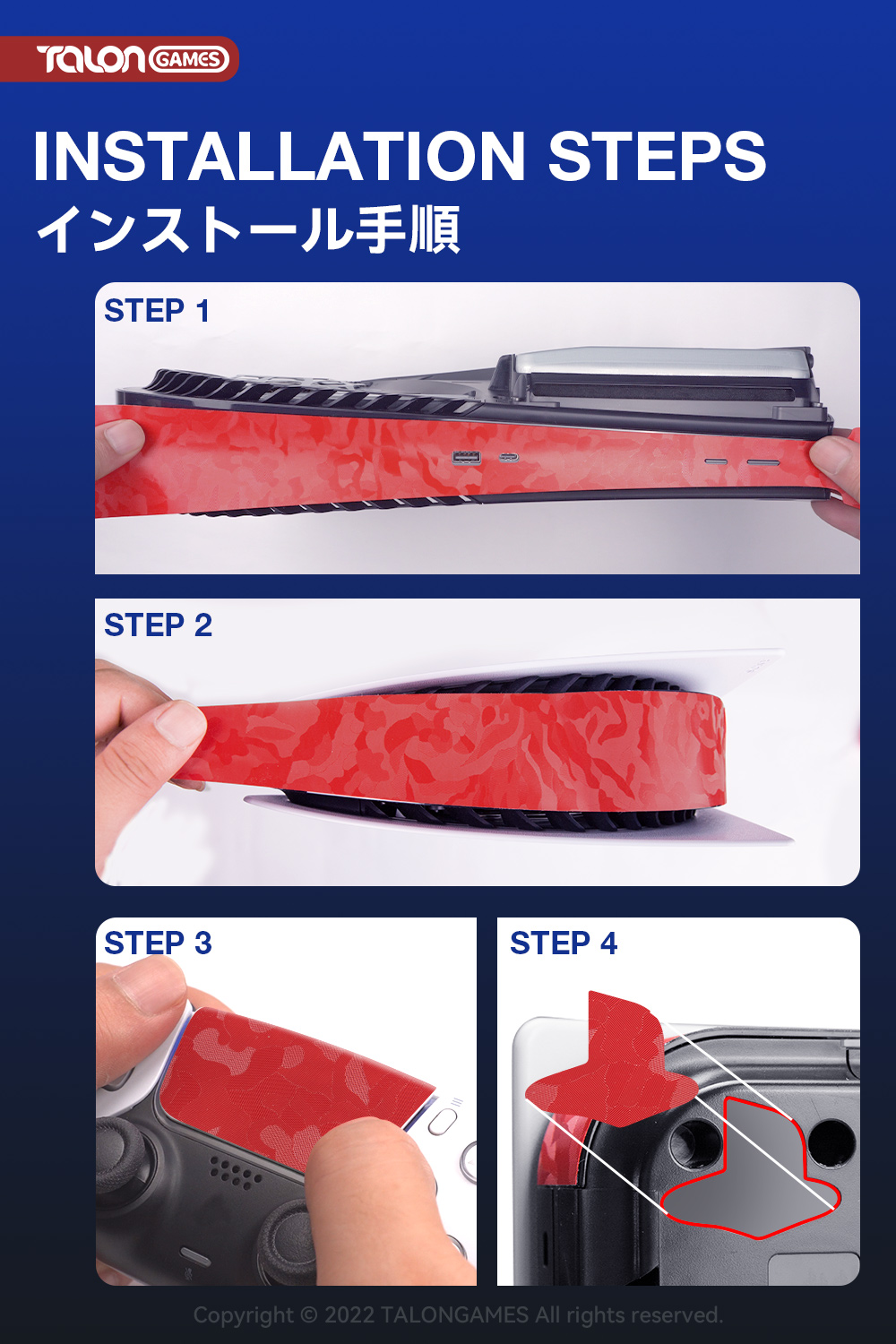 TALON GAMES

INSTALLATION STEPS
インストール手順

STEP 1

STEP 2

STEP 3

STEP 4

Copyright © 2022 TALONGAMES All rights reserved.