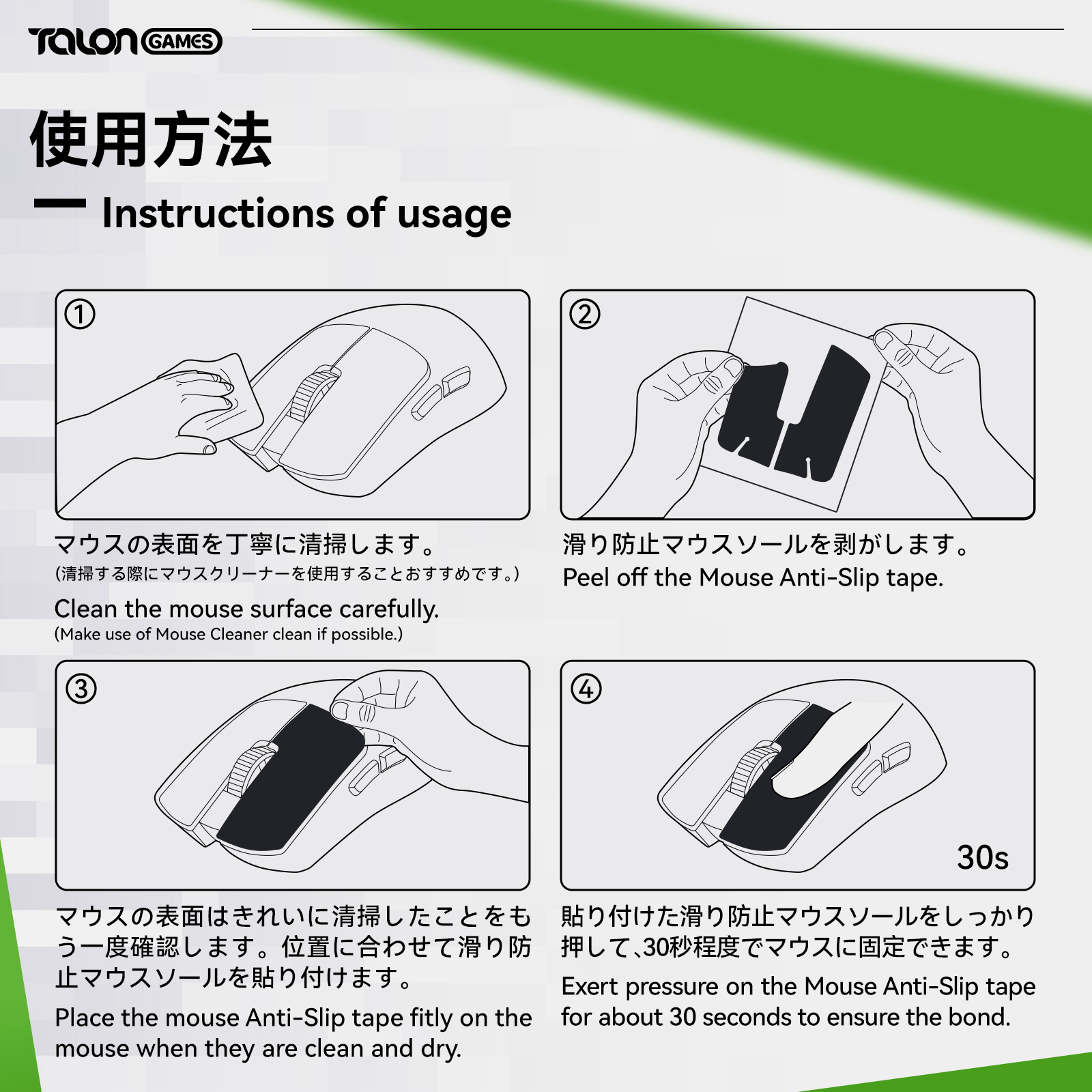 TALON GAMES

使用方法

Instructions of usage

①

マウスの表面を丁寧に清掃します。
(清掃する際にマウスクリーナーを使用することおすすめです。)

Clean the mouse surface carefully.
(Make use of Mouse Cleaner clean if possible.)

②

滑り防止マウスソールを剥がします。
Peel off the Mouse Anti-Slip tape.

③

マウスの表面はきれいに清掃したことをもう一度確認します。位置に合わせて滑り防止マウスソールを貼り付けます。

Place the mouse Anti-Slip tape fitly on the mouse when they are clean and dry.

④

30s

貼り付けた滑り防止マウスソールをしっかり押して､30秒程度でマウスに固定できます。

Exert pressure on the Mouse Anti-Slip tape for about 30 seconds to ensure the bond.