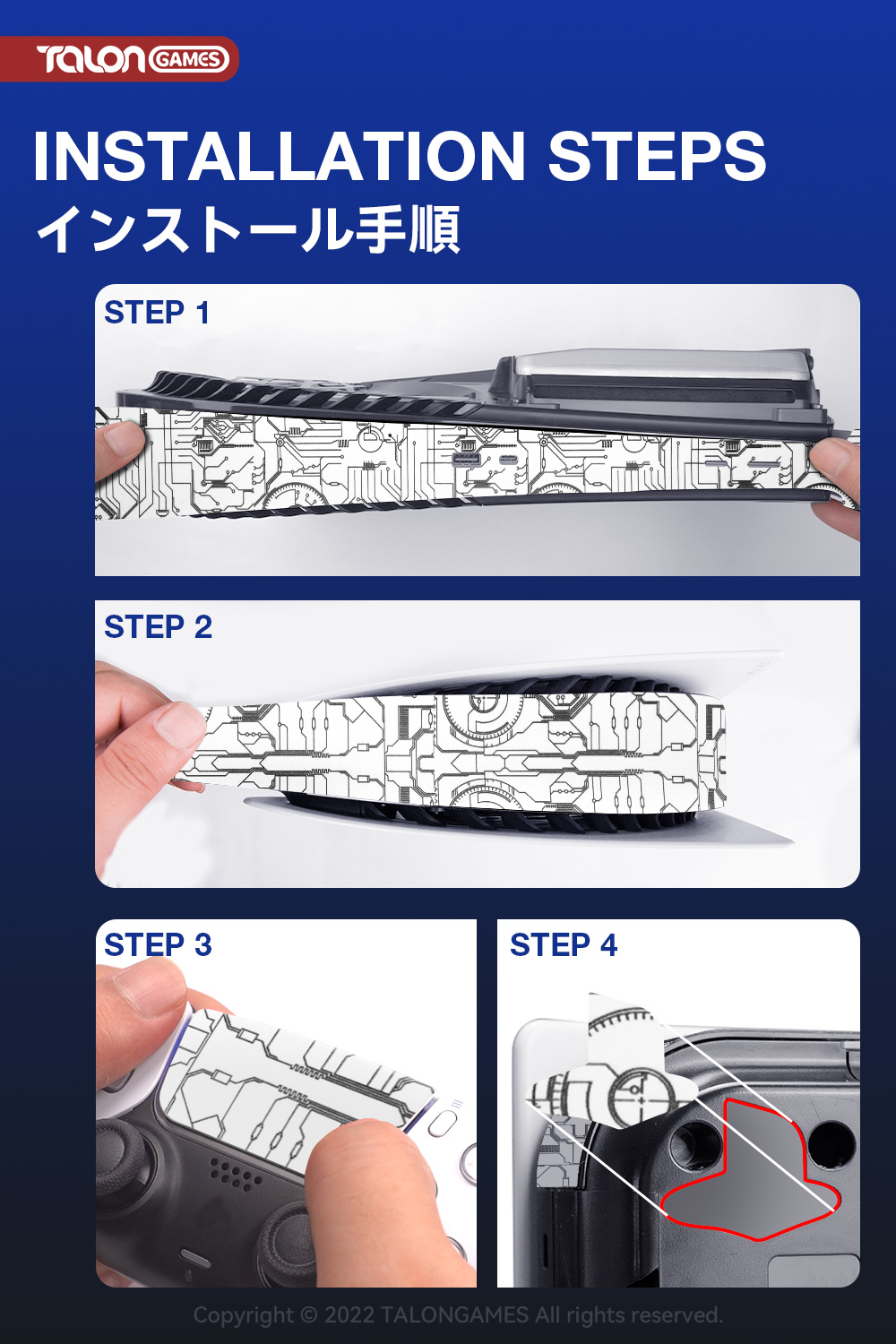 TALON GAMES

INSTALLATION STEPS
インストール手順

STEP 1

STEP 2

STEP 3

STEP 4

Copyright © 2022 TALONGAMES All rights reserved.