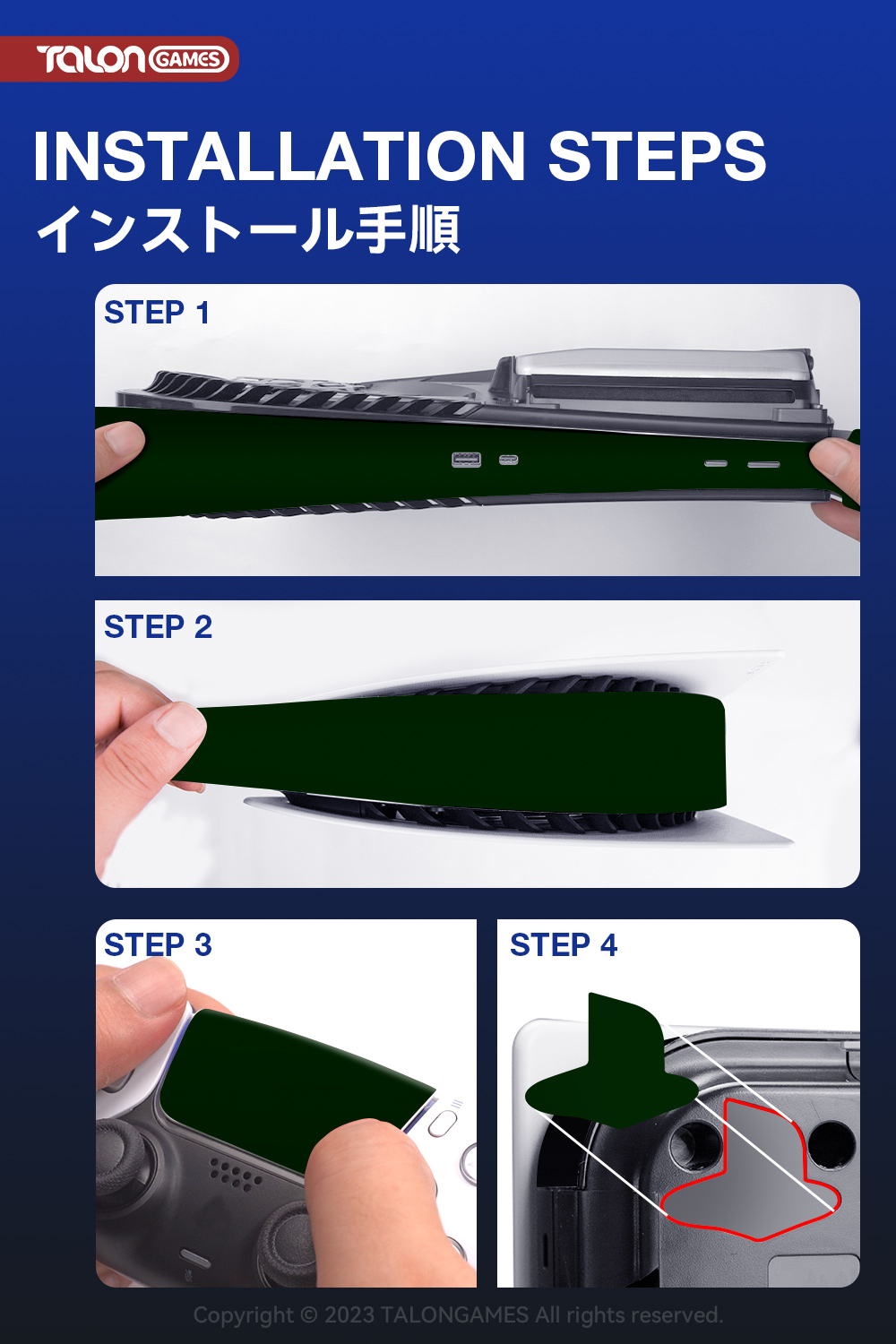 TALON GAMES

INSTALLATION STEPS
インストール手順

STEP 1

STEP 2

STEP 3

STEP 4

Copyright © 2023 TALONGAMES All rights reserved.