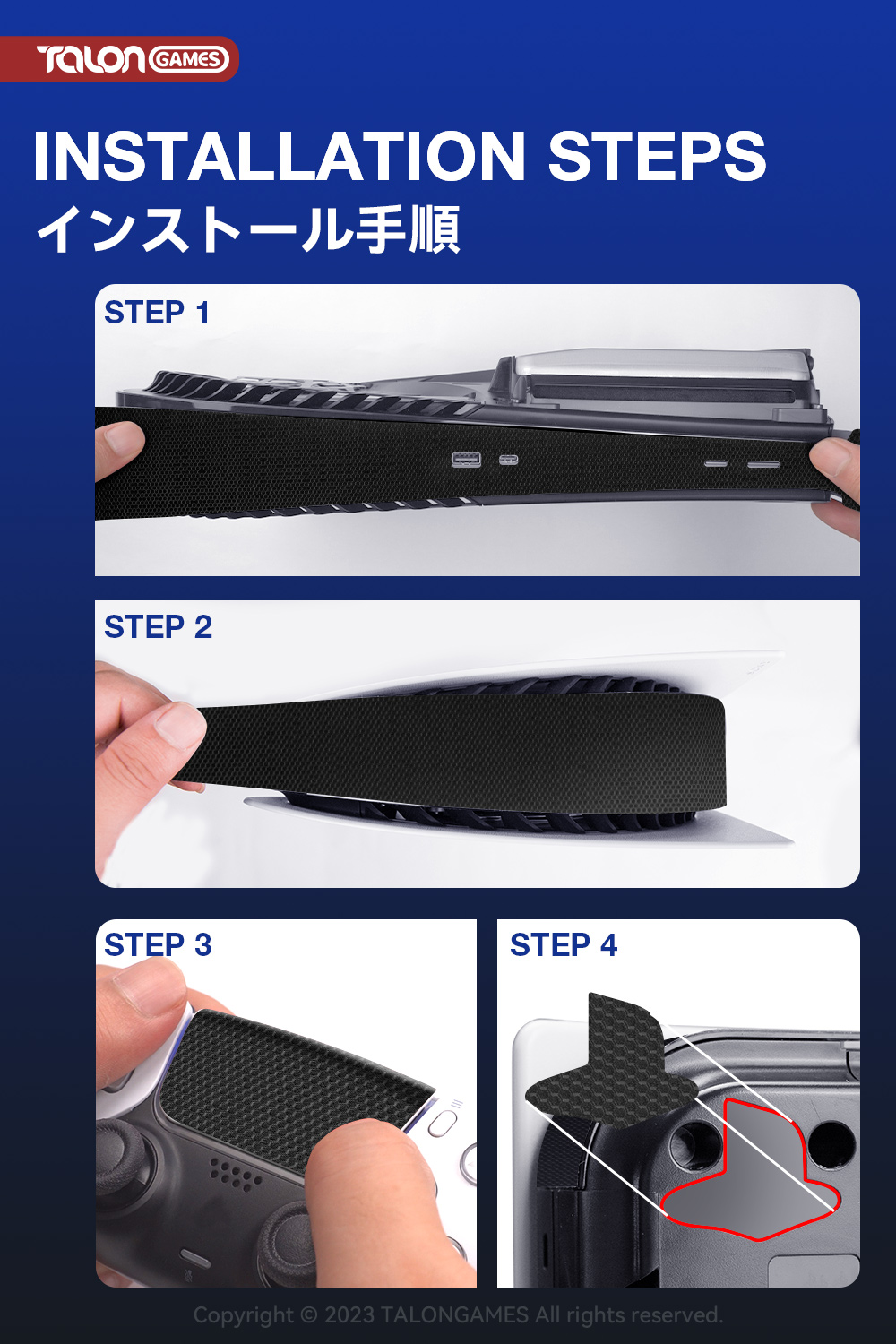 TALON GAMES

INSTALLATION STEPS
インストール手順

STEP 1

STEP 2

STEP 3

STEP 4

Copyright © 2023 TALONGAMES All rights reserved.